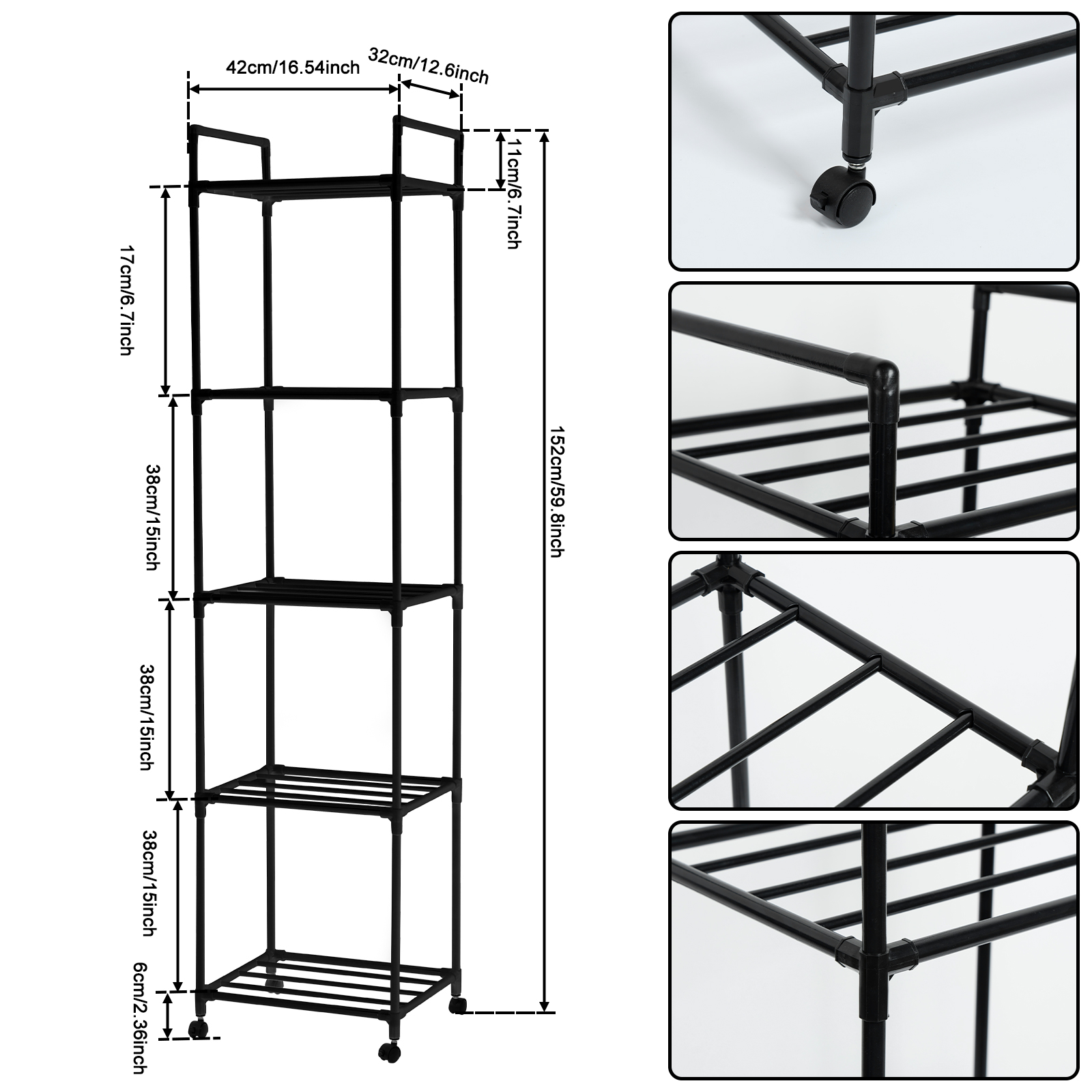 42cm/16.54inch
32cm/12.6inch
11cm/6.7inch
17cm/6.7inch
38cm/15inch
38cm/15inch
38cm/15inch
6cm/2.36inch
152cm/59.8inch