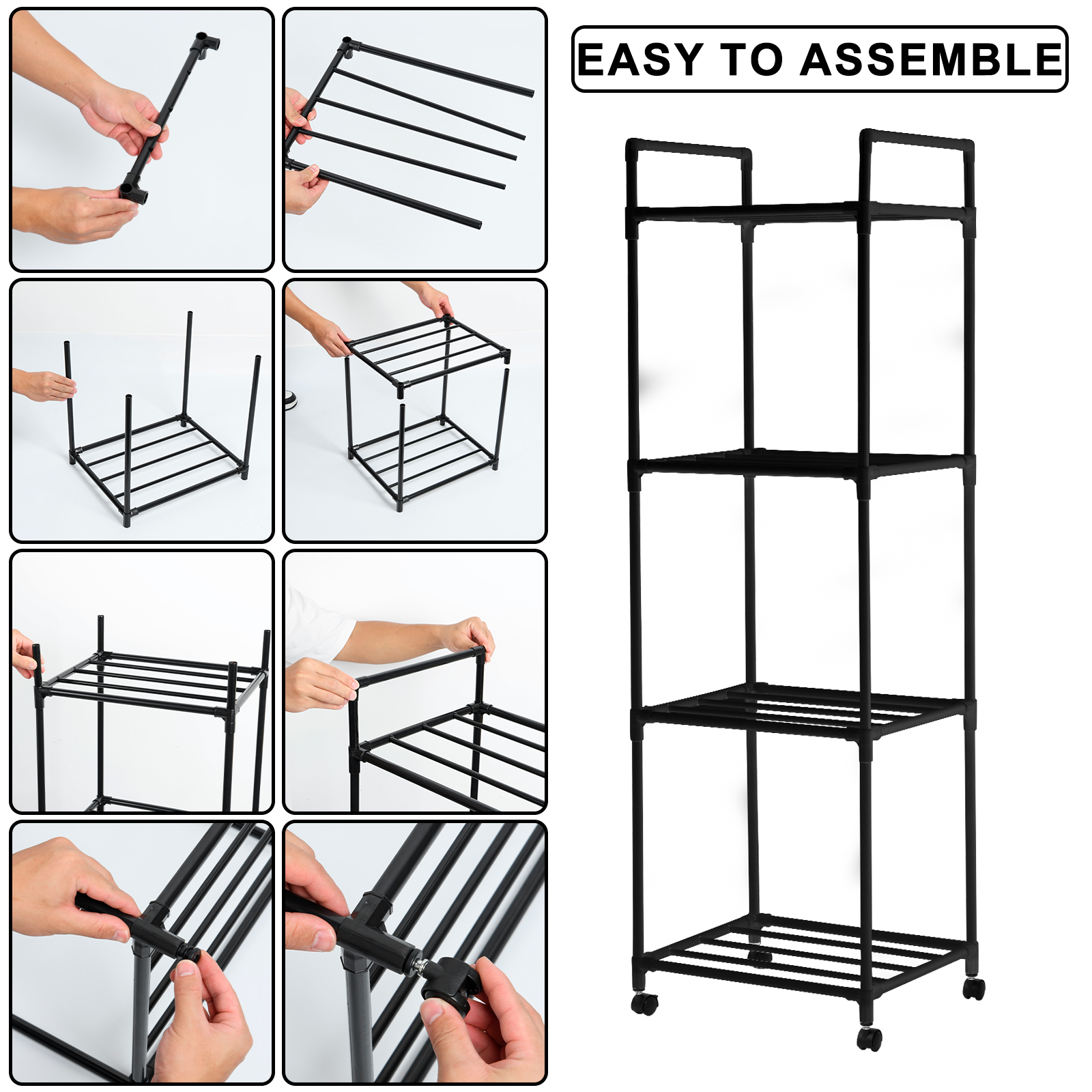 EASY TO ASSEMBLE