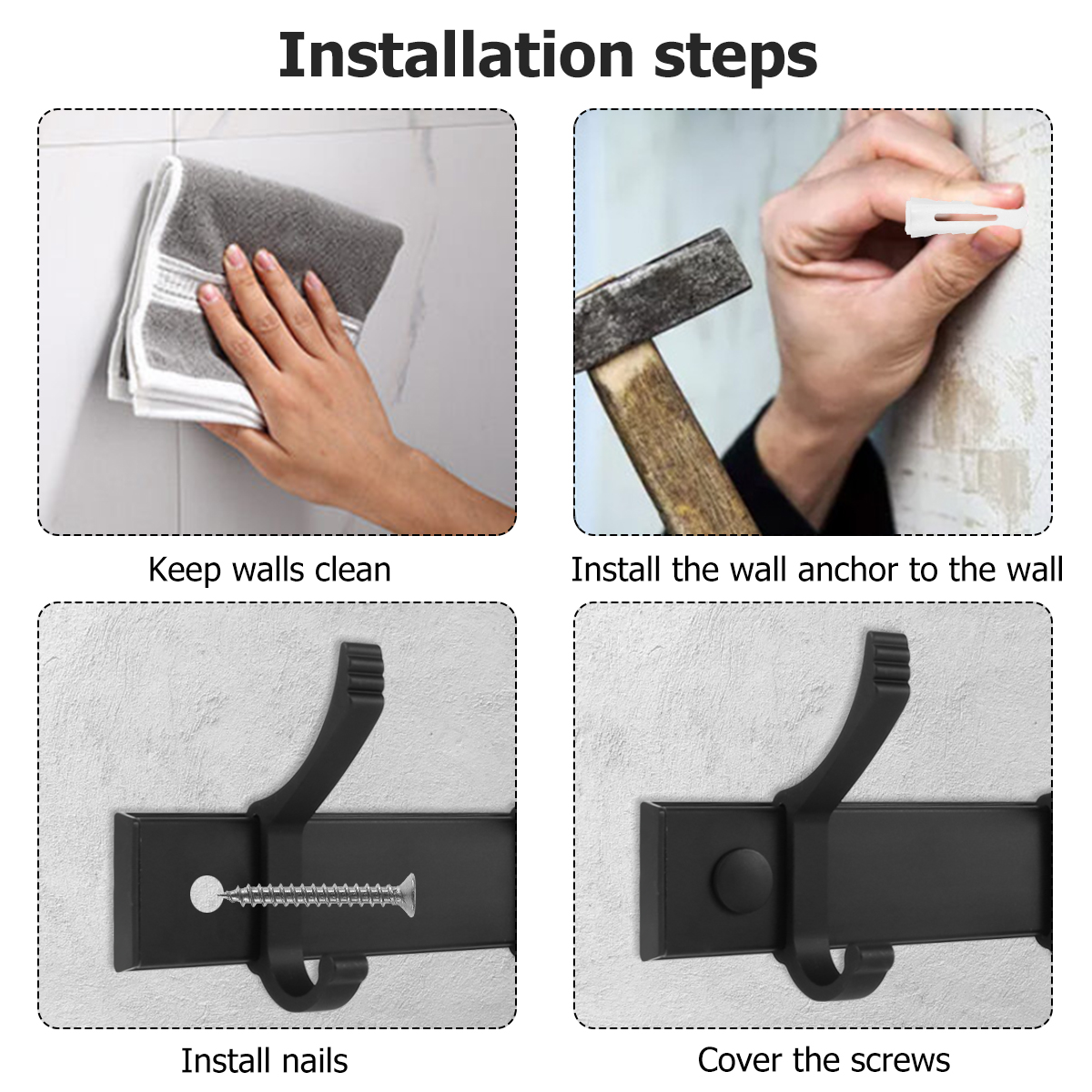 Installation steps

Keep walls clean

Install the wall anchor to the wall

Install nails

Cover the screws